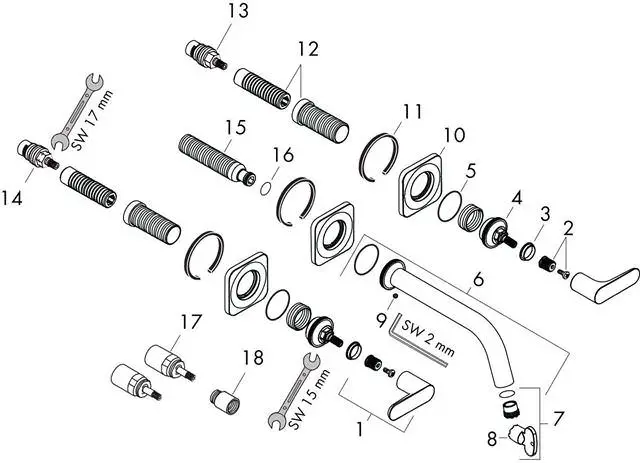 13
12
SW 17 mm
11
15
10
16
14
5
4
3
2
6
9
SW 2 mm
17
18
SW 15 mm
1
7
8