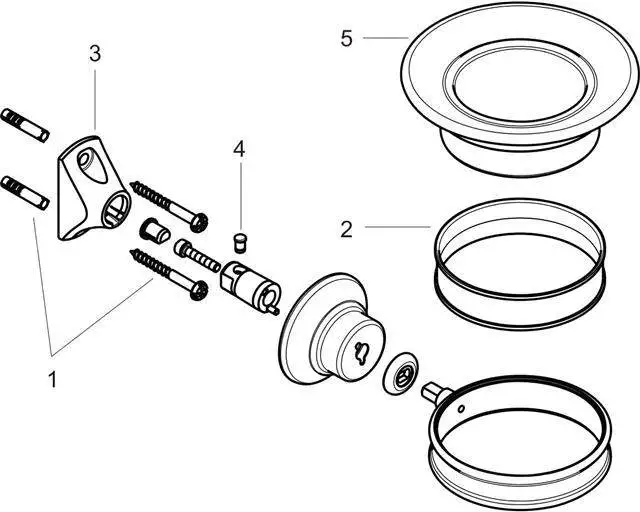 5

3

4

2

1