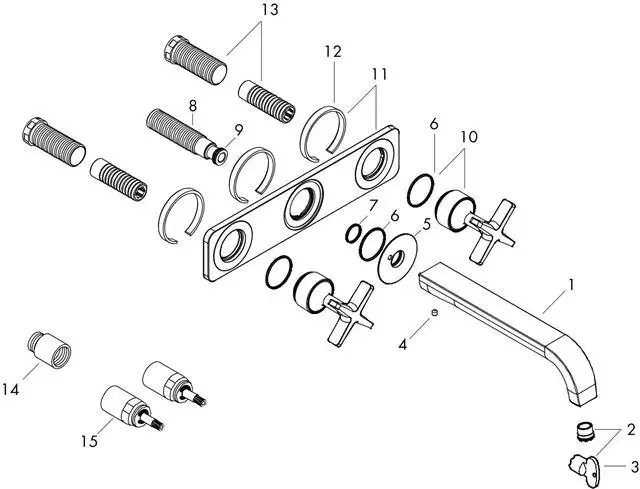 13
12
11
8
9
6
10
7
6
5
1
4
14
15
2
3