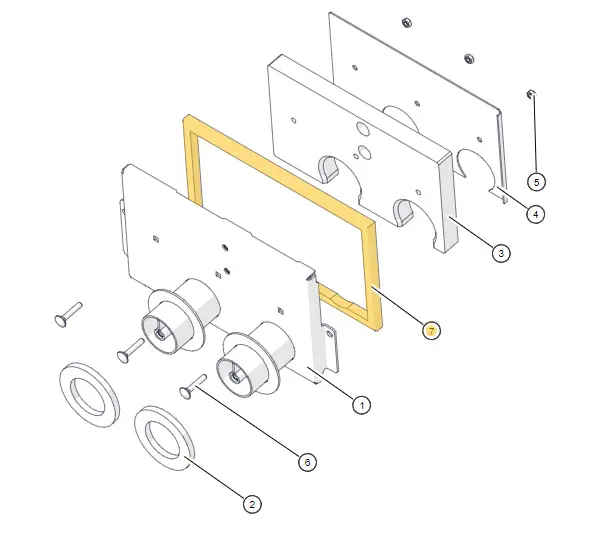 5
4
3
7
1
6
2