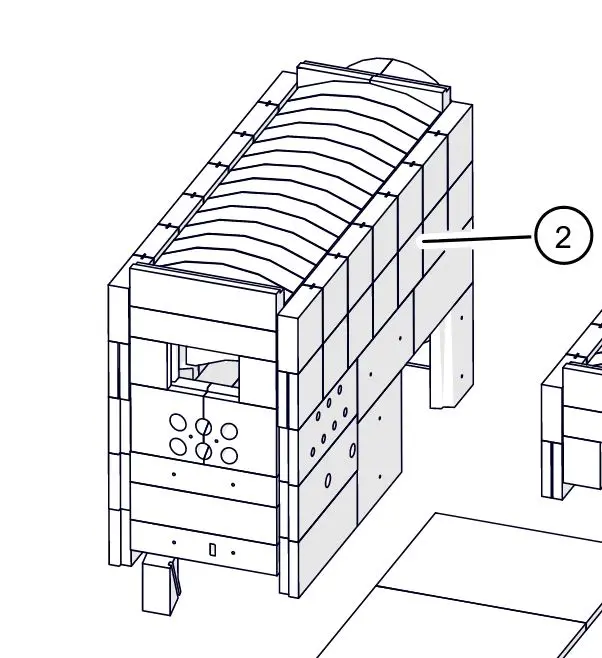 2