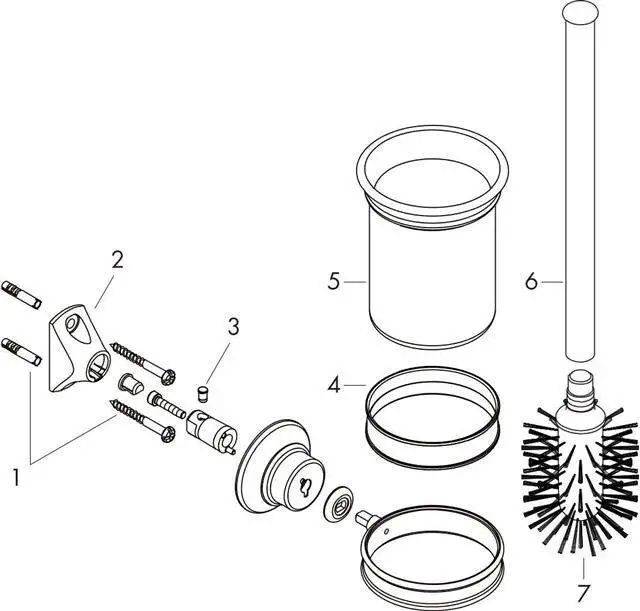 2
3
5
6
4
1
7